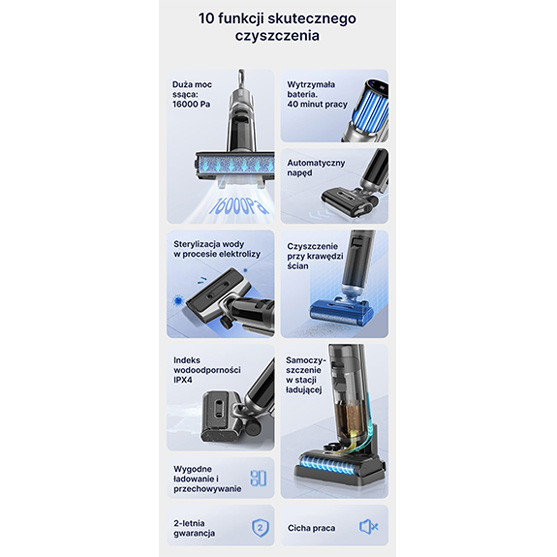 10 funkcji skutecznego czyszczenia

Duża moc ssąca: 16000 Pa

16000Pa

Wytrzymała bateria. 40 minut pracy

Automatyczny napęd

Sterylizacja wody w procesie elektrolizy

Czyszczenie przy krawędzi ścian

Indeks wodoodporności IPX4

Samoczyszczenie w stacji ładującej

Wygodne ładowanie i przechowywanie

2-letnia gwarancja

2

Cicha praca